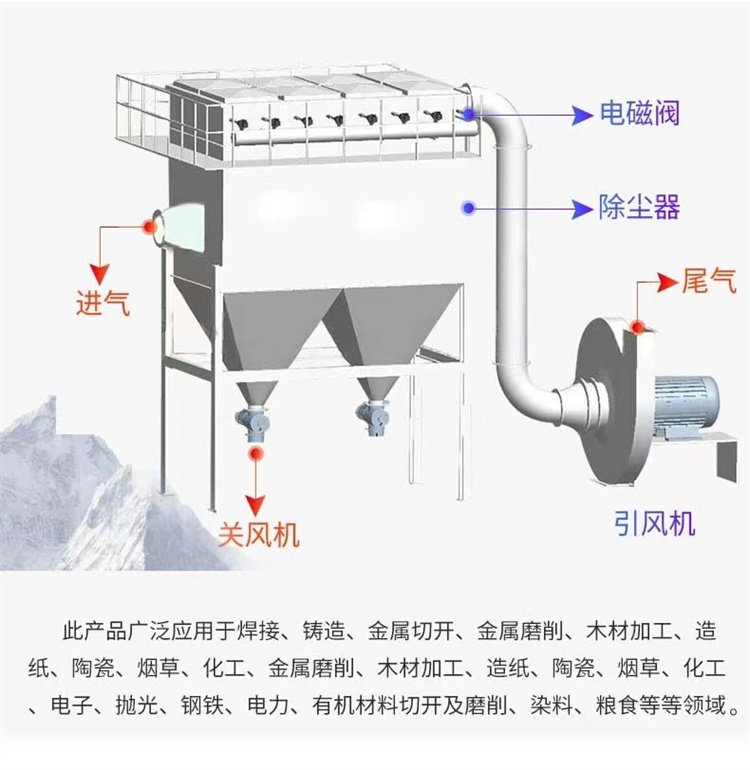 电磁阀

除尘器

进气

尾气

关风机

引风机

此产品广泛应用于焊接、铸造、金属切开、金属磨削、木材加工、造纸、陶瓷、烟草、化工、金属磨削、木材加工、造纸、陶瓷、烟草、化工、电子、抛光、钢铁、电力、有机材料切开及磨削、染料、粮食等等领域。